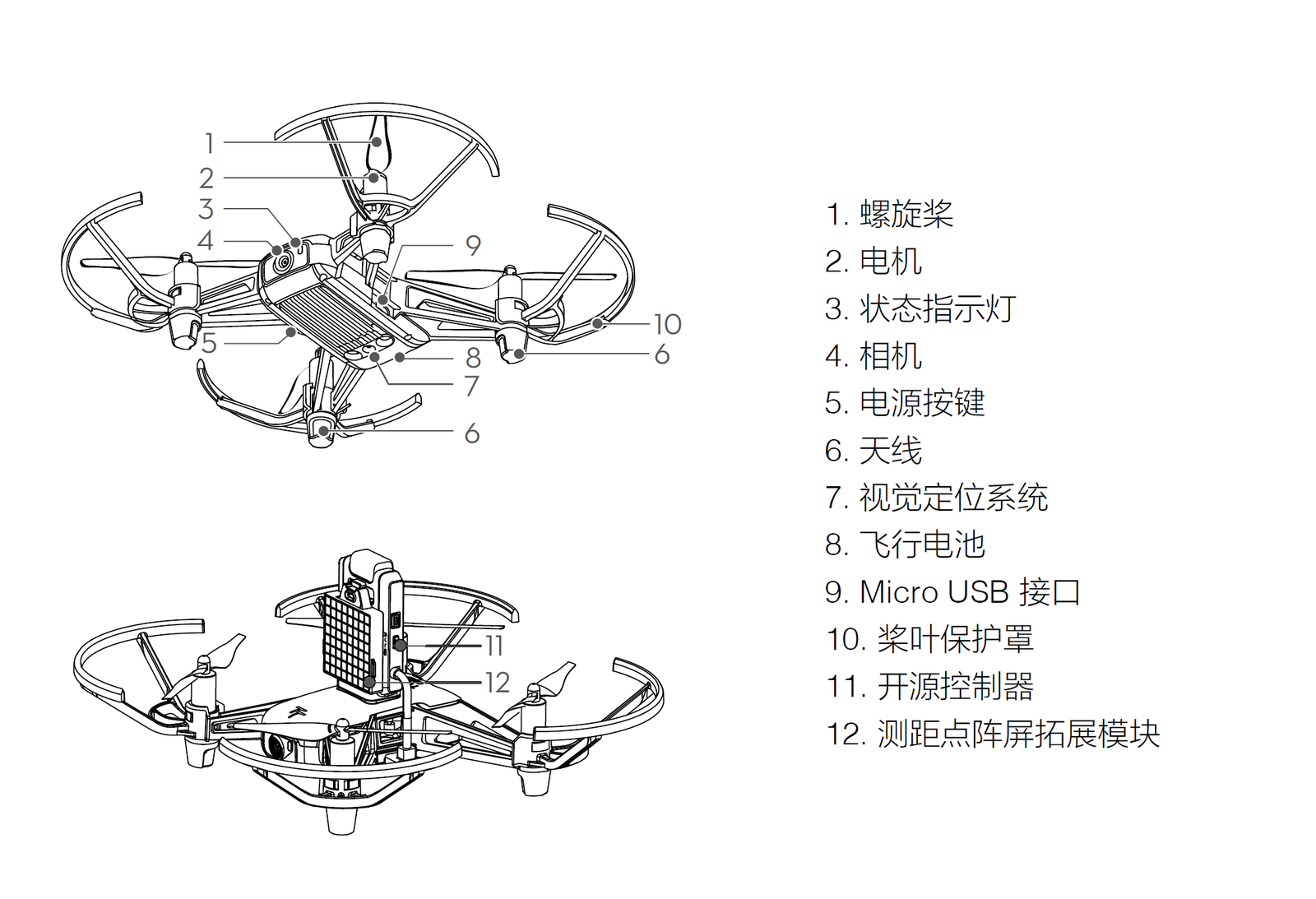 1
2
3
4
9
10
5
8
6
7
6
11
12

1. 螺旋桨
2. 电机
3. 状态指示灯
4. 相机
5. 电源按键
6. 天线
7. 视觉定位系统
8. 飞行电池
9. Micro USB 接口
10. 桨叶保护罩
11. 开源控制器
12. 测距点阵屏拓展模块